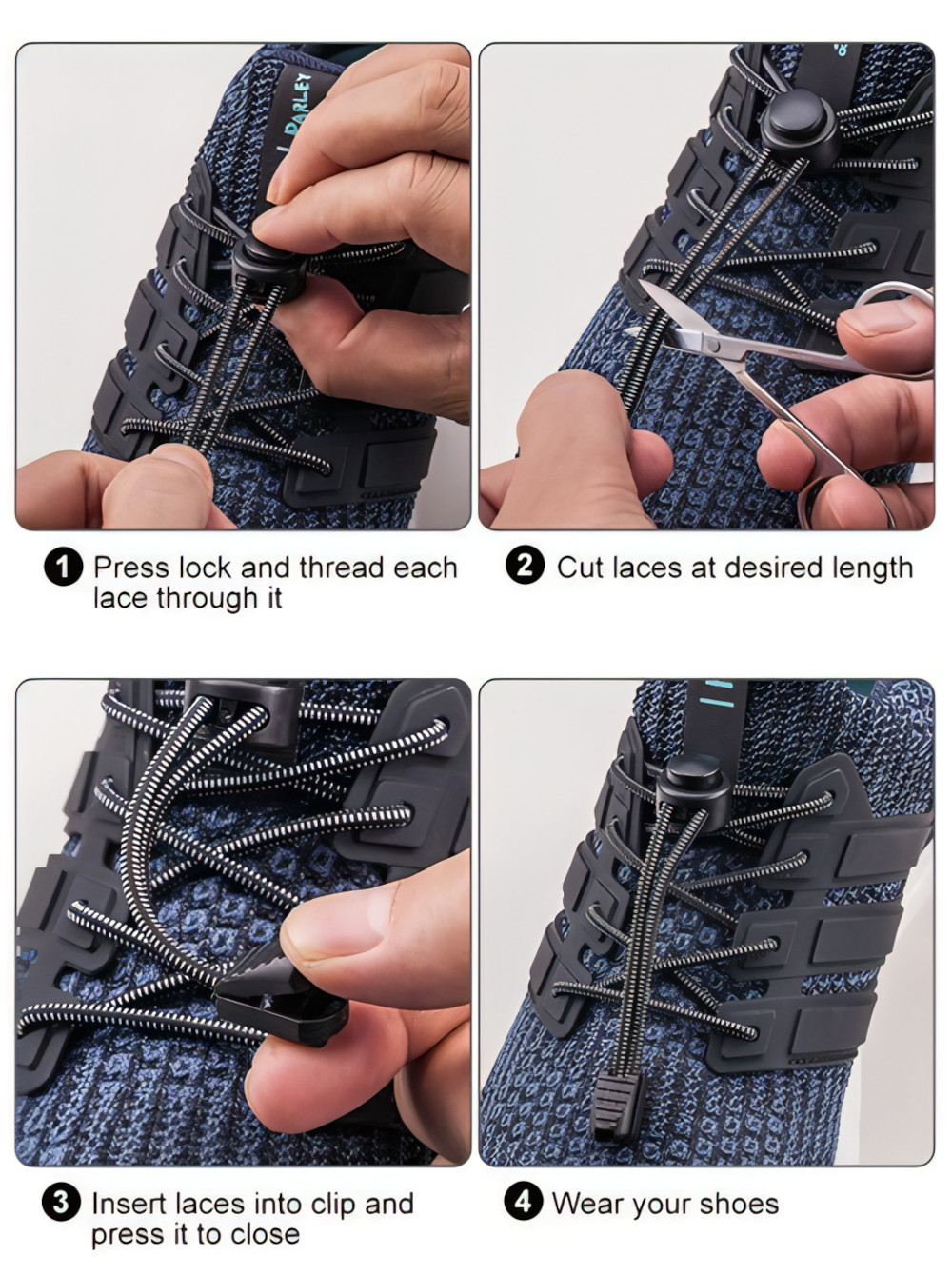 PARLEY

1 Press lock and thread each lace through it

2 Cut laces at desired length

3 Insert laces into clip and press it to close

4 Wear your shoes